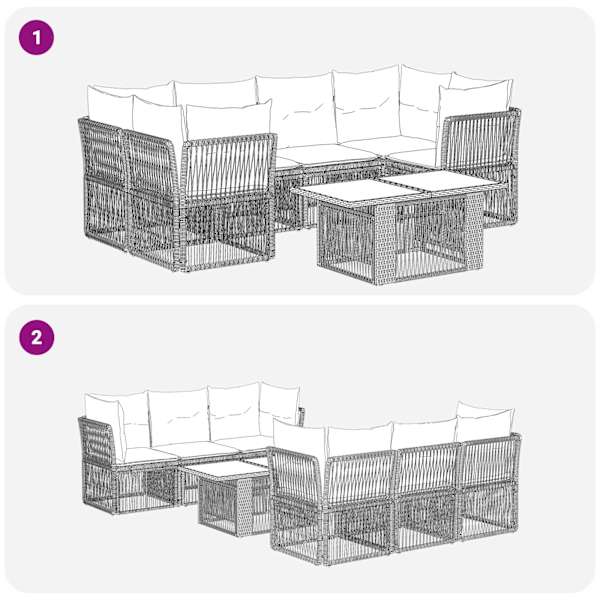 1

2