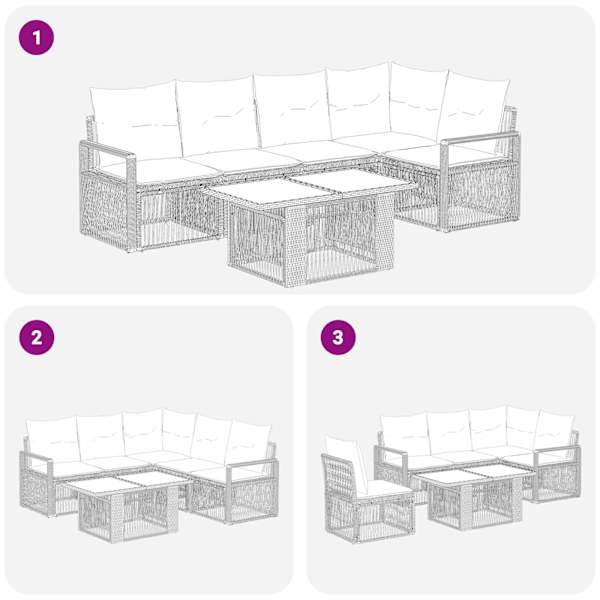 1

2

3