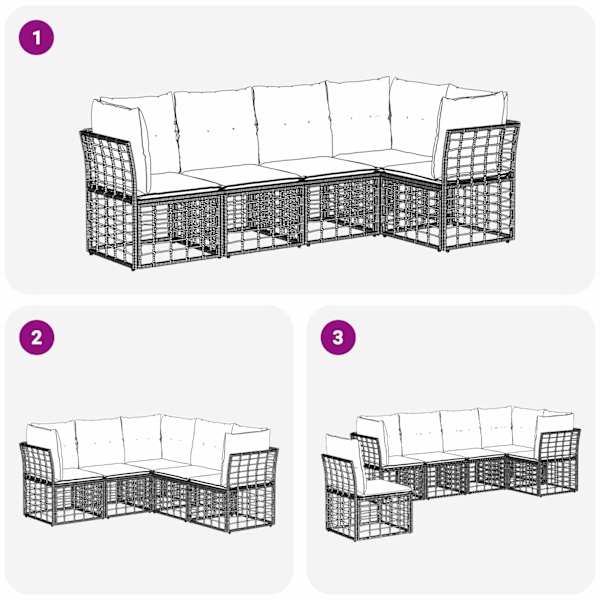 1

2

3