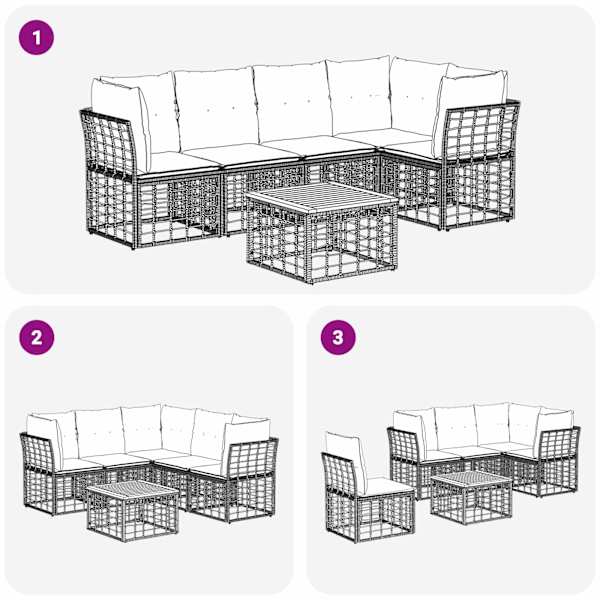 1

2

3