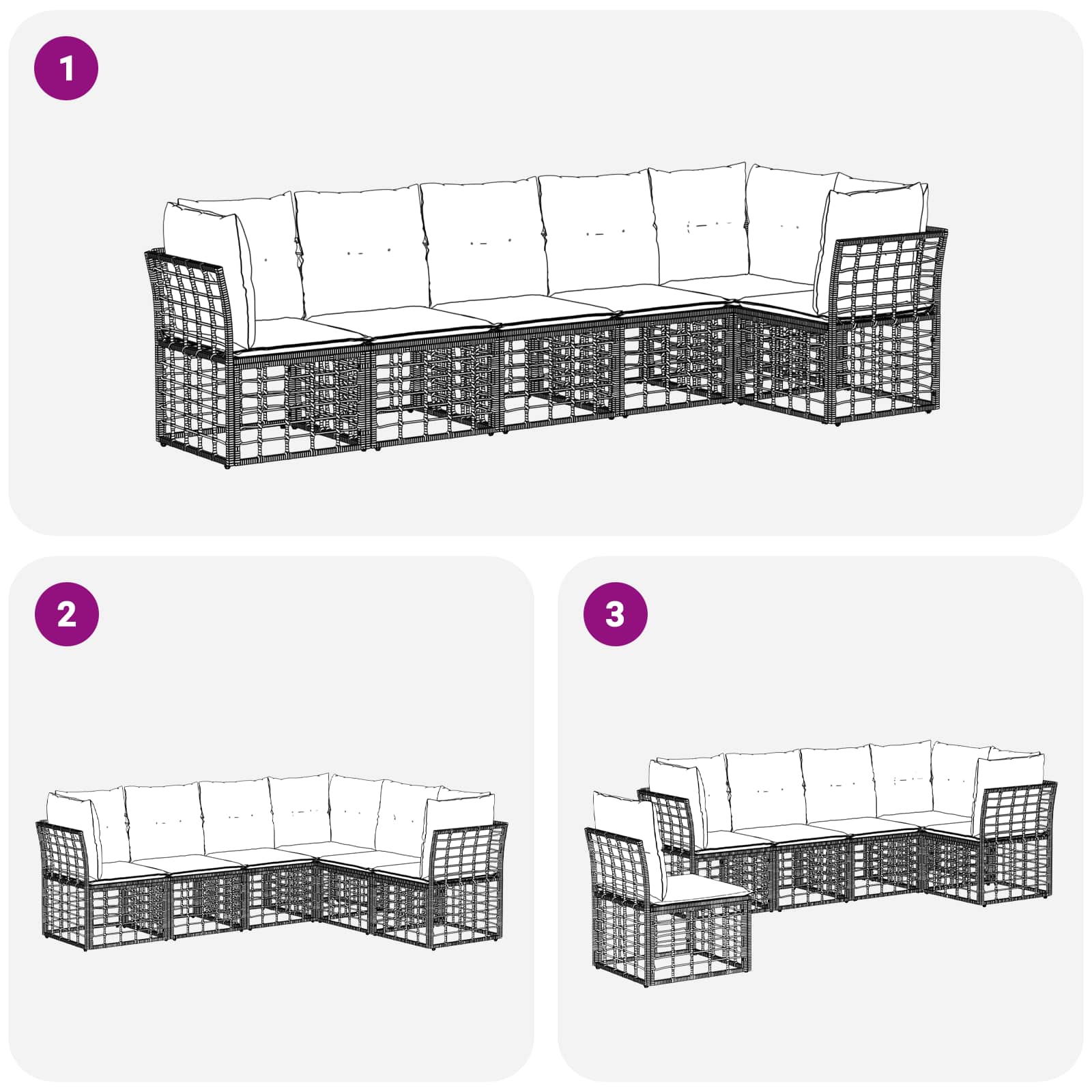 1

2

3