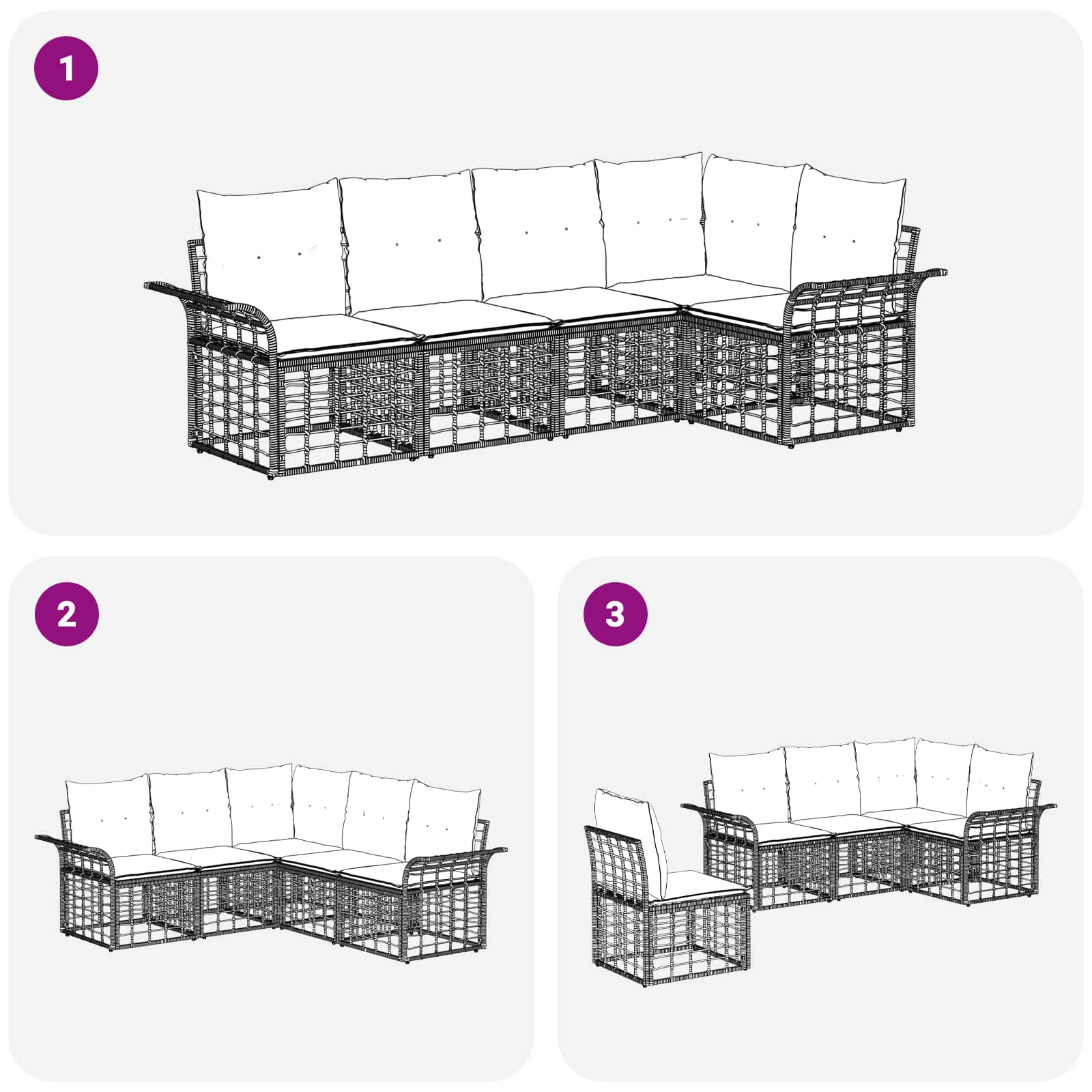 1

2

3