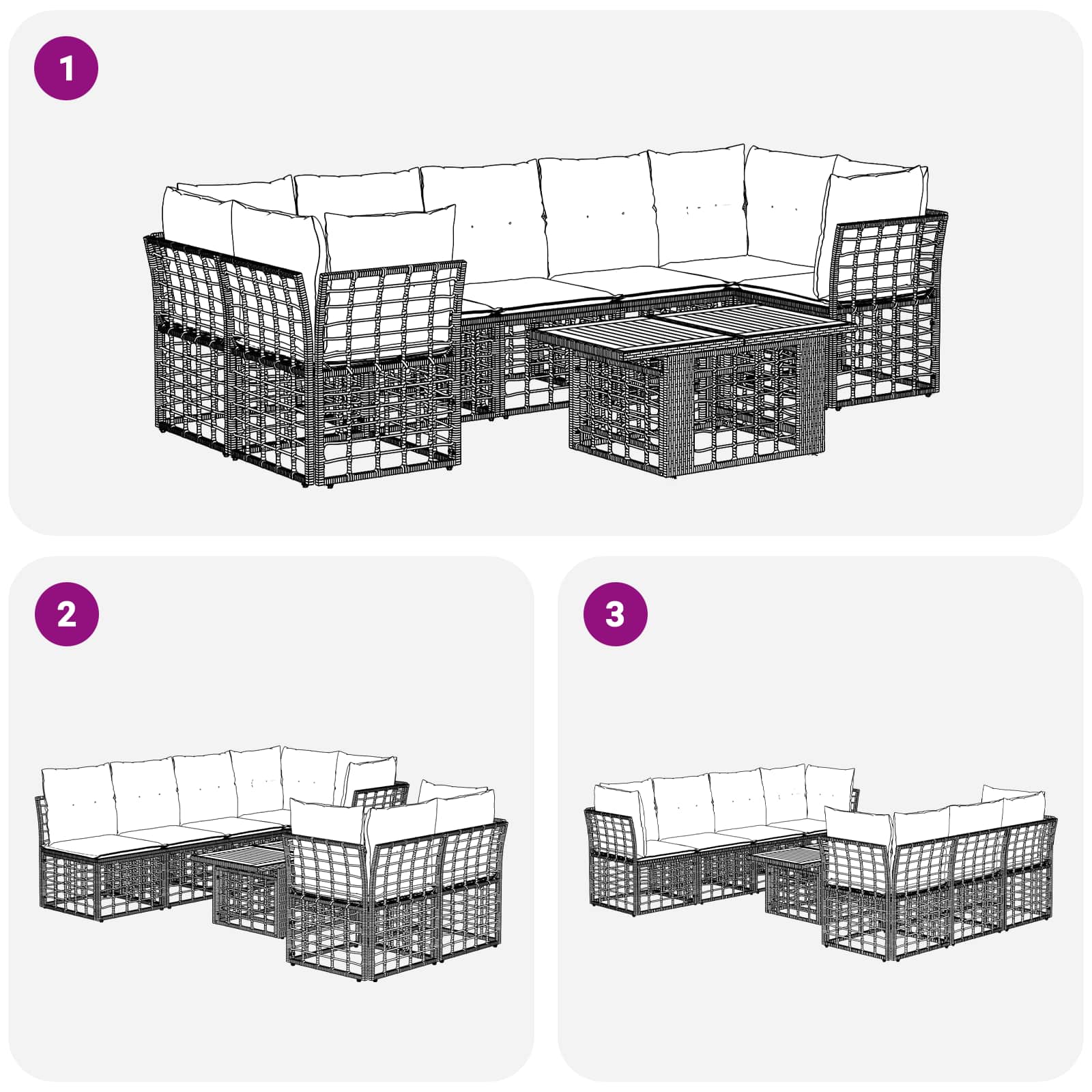 1

2

3