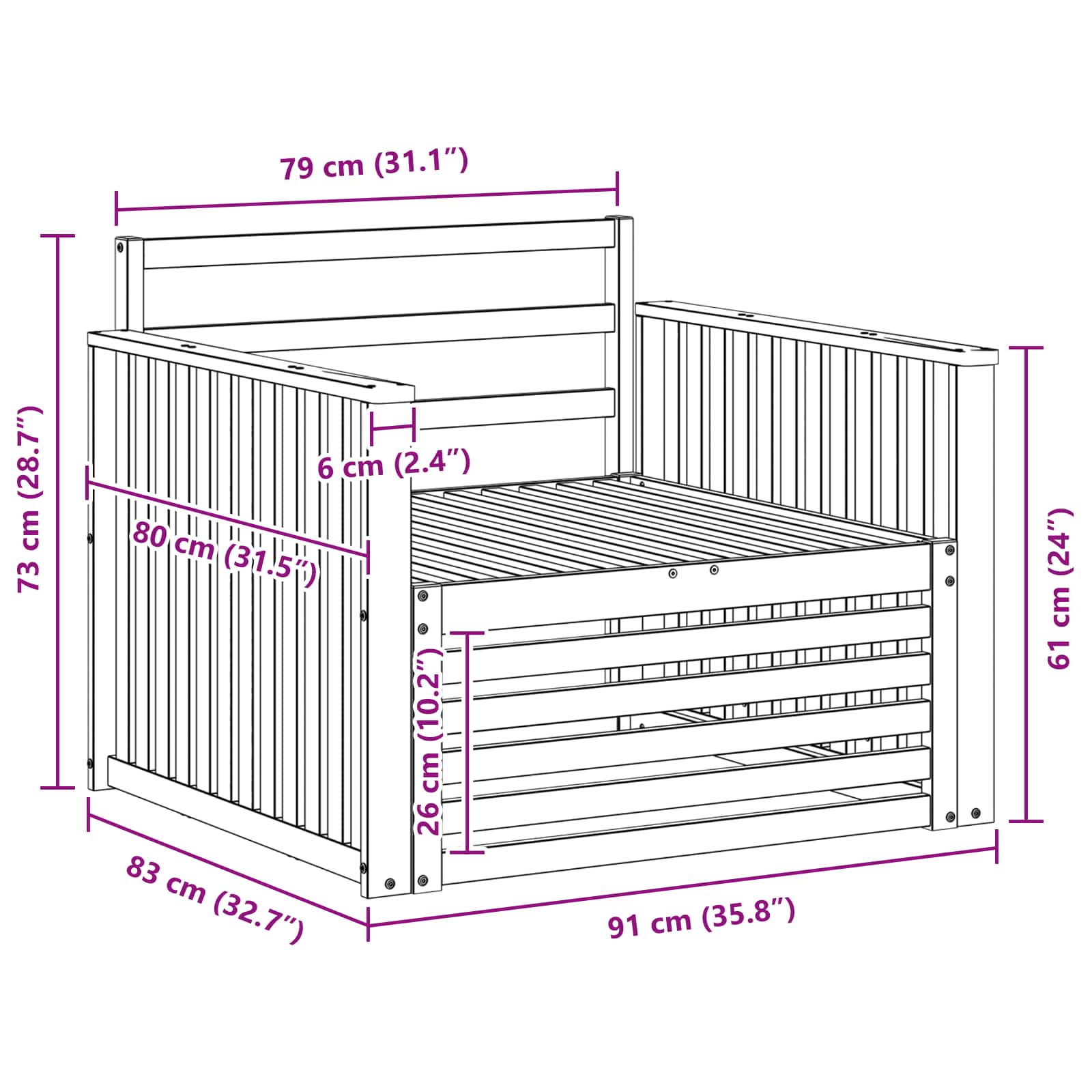 79 cm (31.1″)

73 cm (28.7″)

6 cm (2.4″)

80 cm (31.5″)

61 cm (24″)

26 cm (10.2″)

83 cm (32.7″)

91 cm (35.8″)