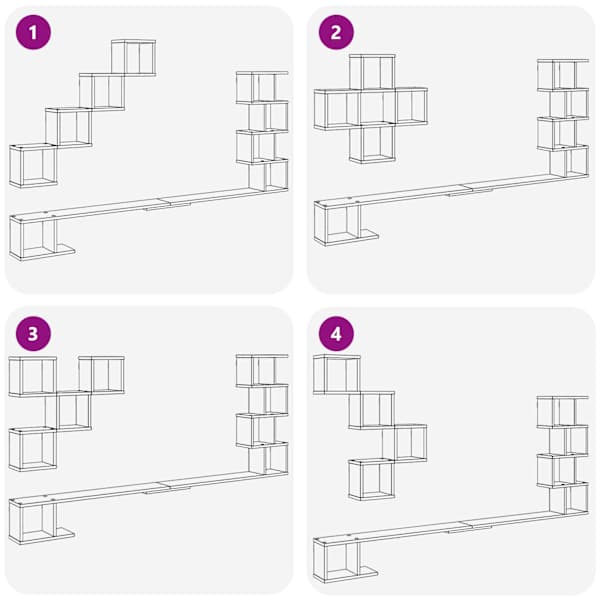 1

2

3

4