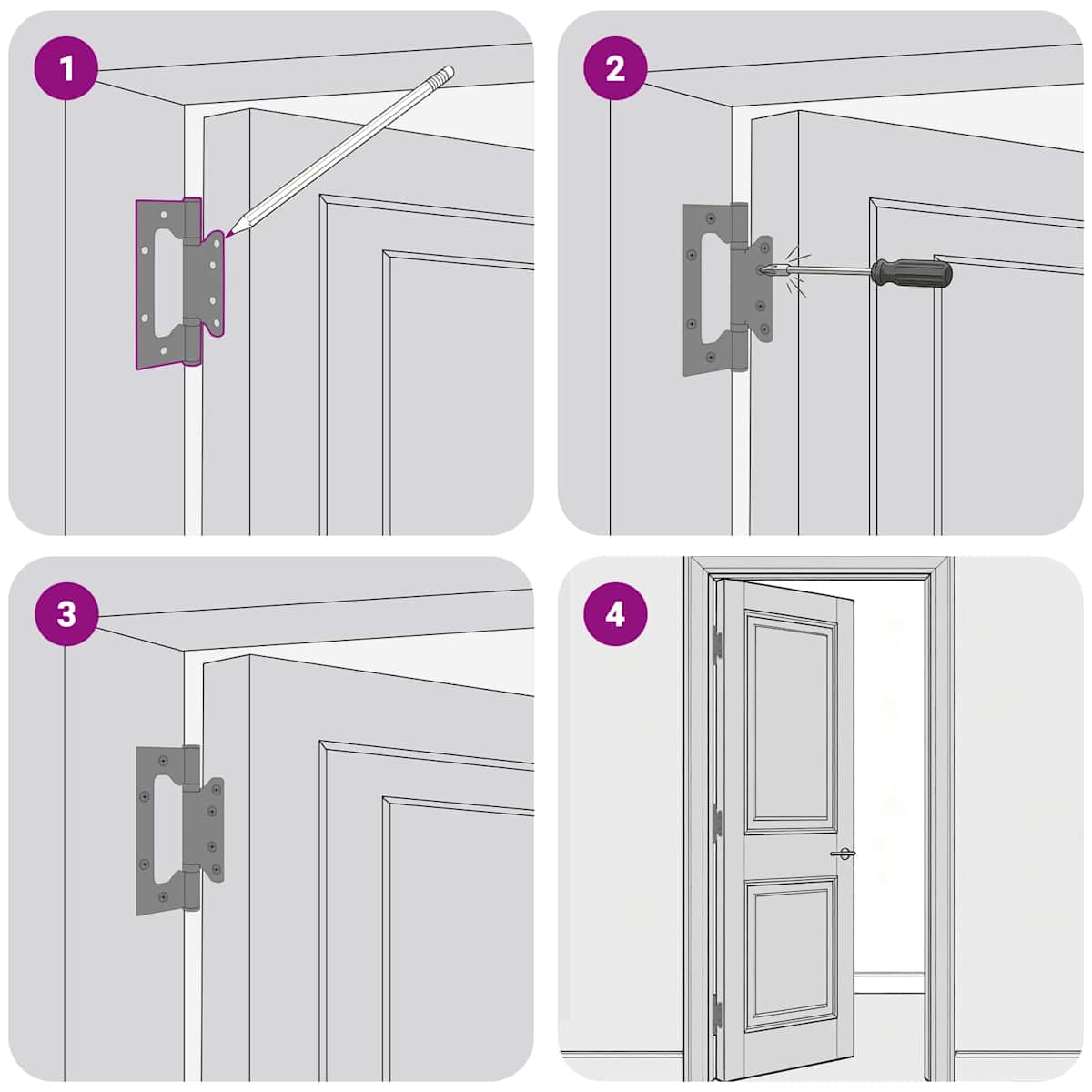 1

2

3

4