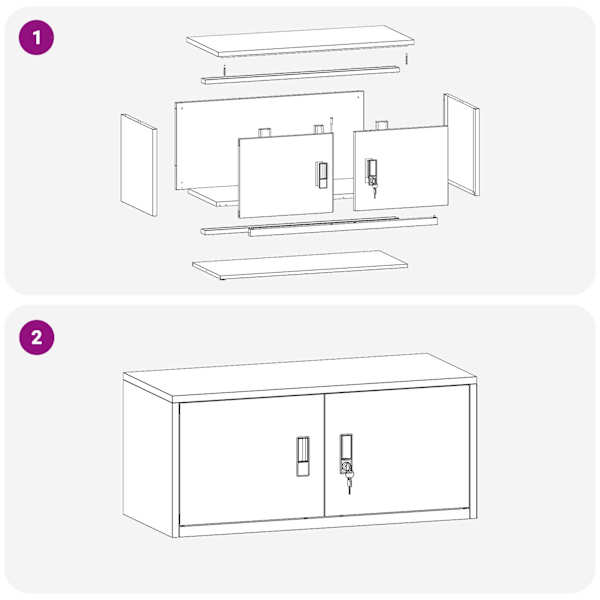 1

2