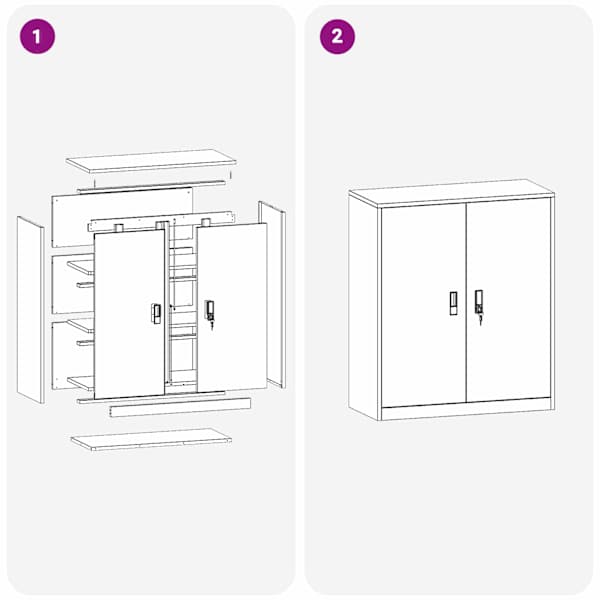 1

2