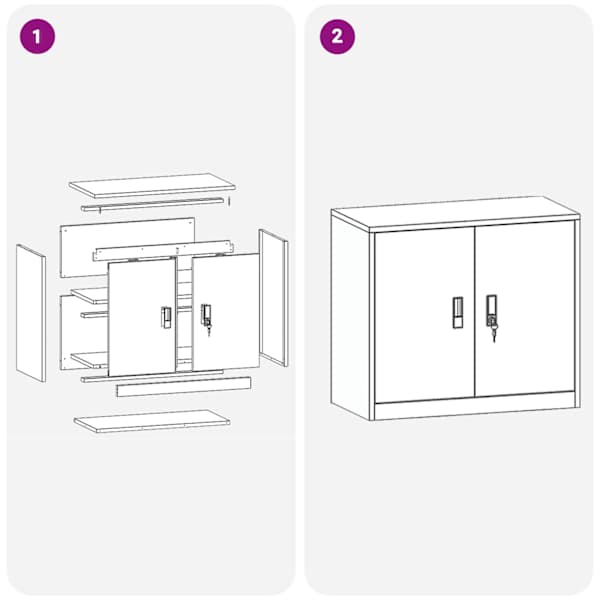 1

2