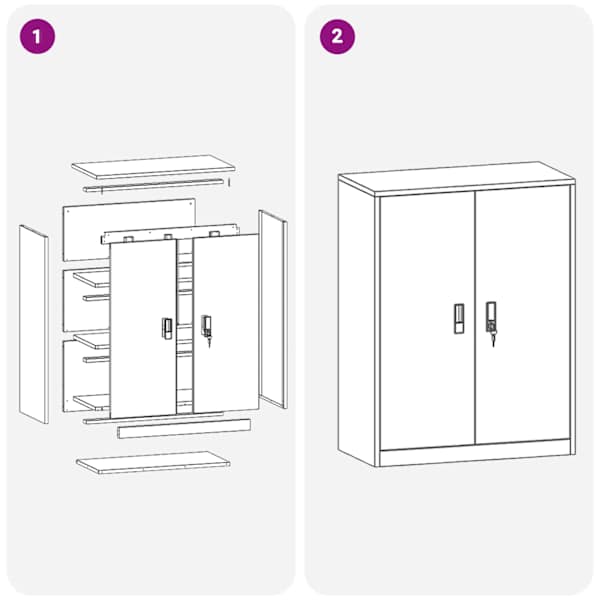 1

2