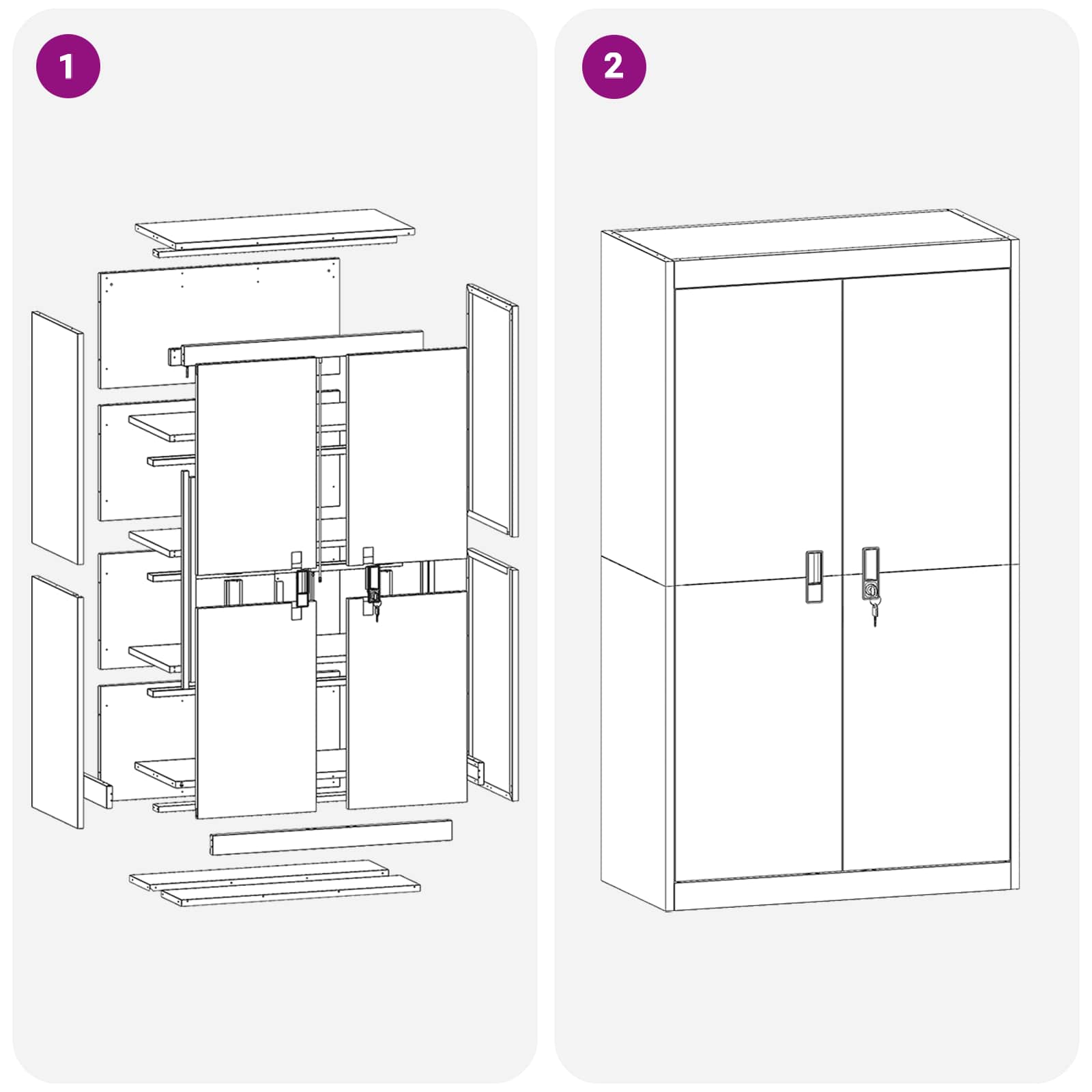 1

2