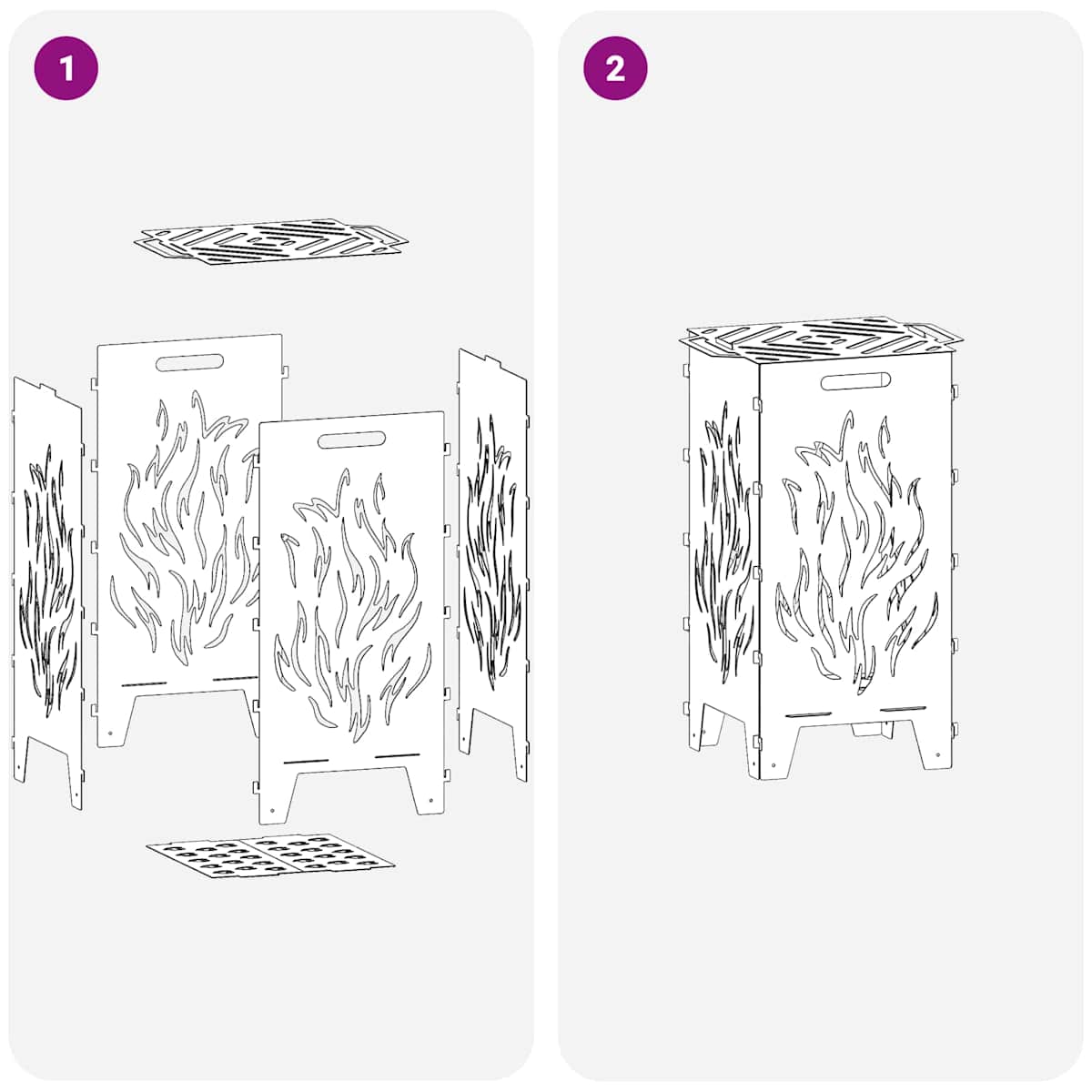 1

2