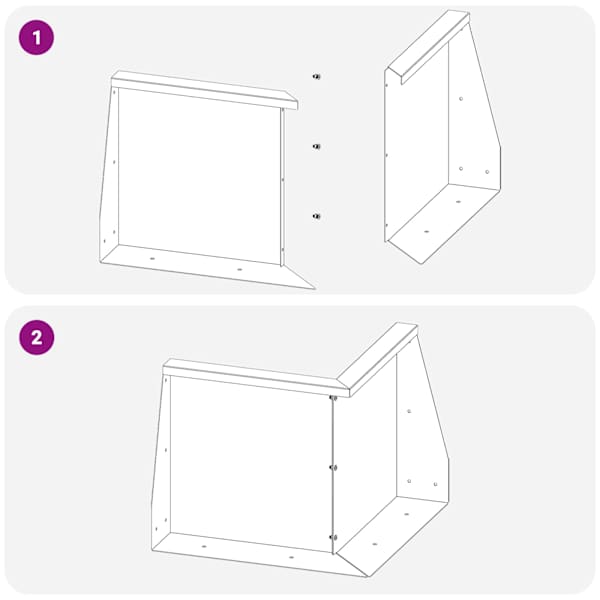 1

2