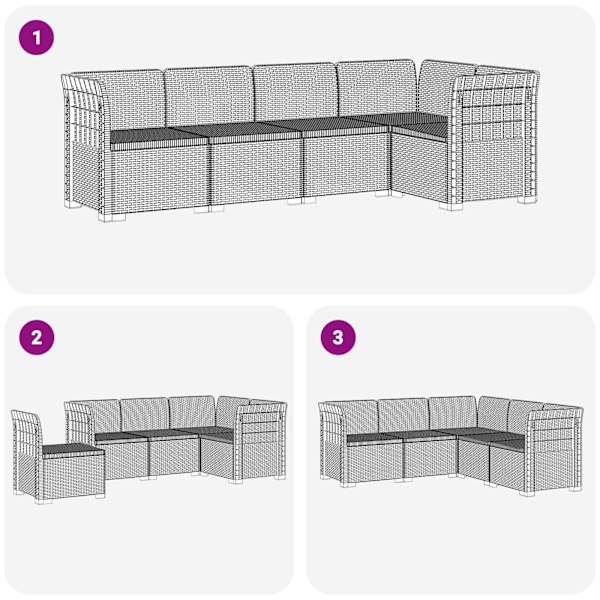 1

2

3