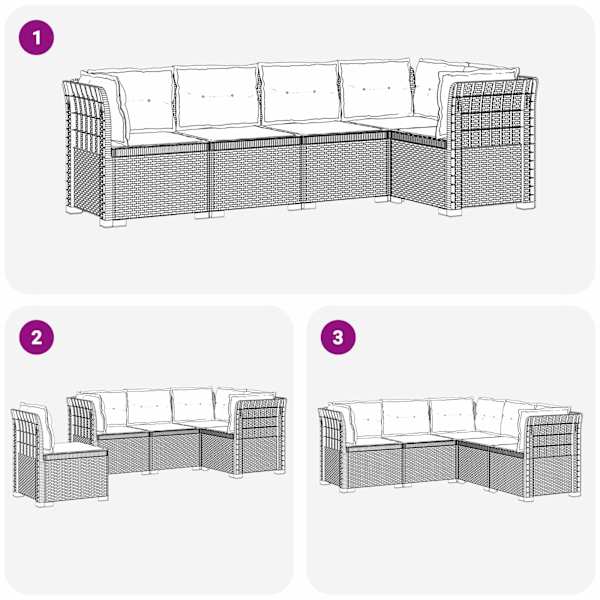 1

2

3