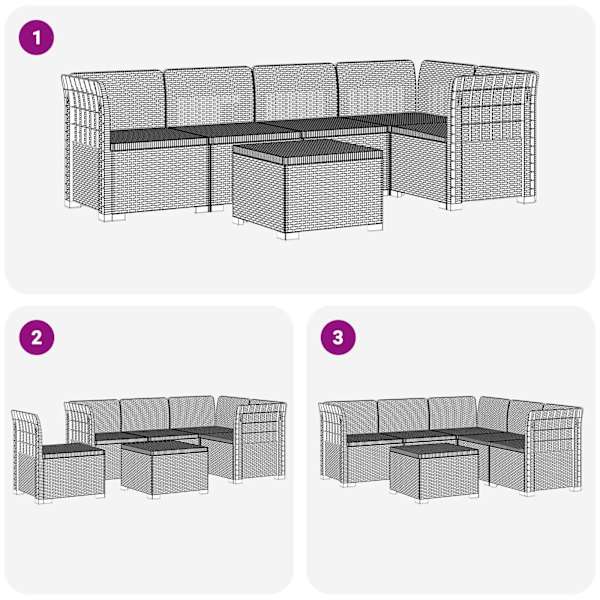 1

2

3