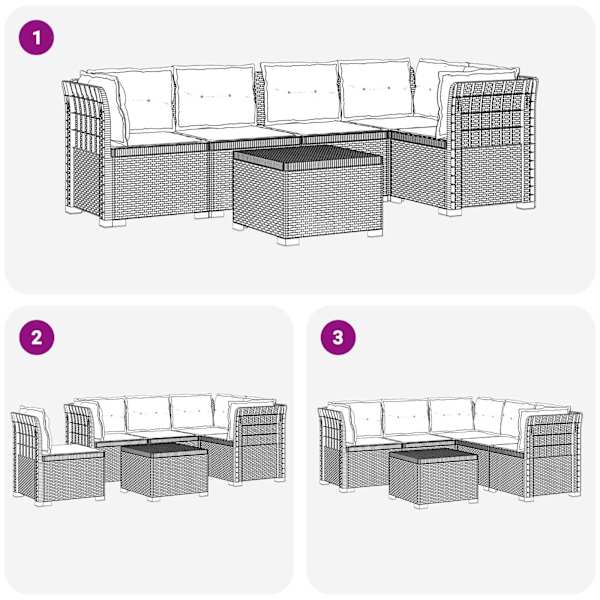 1

2

3