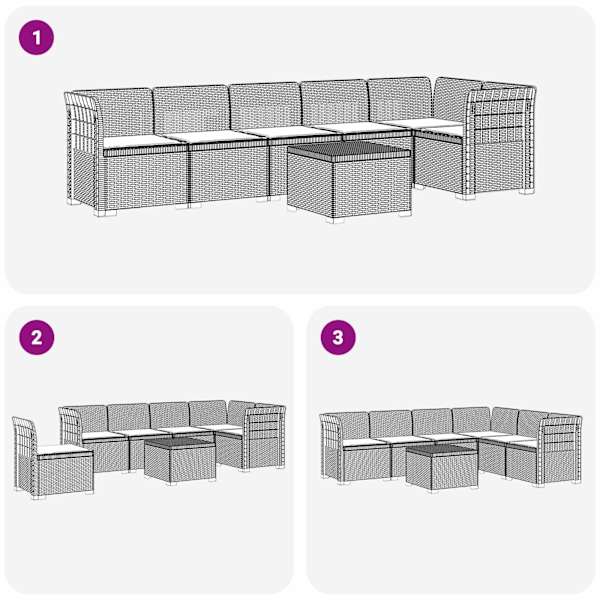 1

2

3