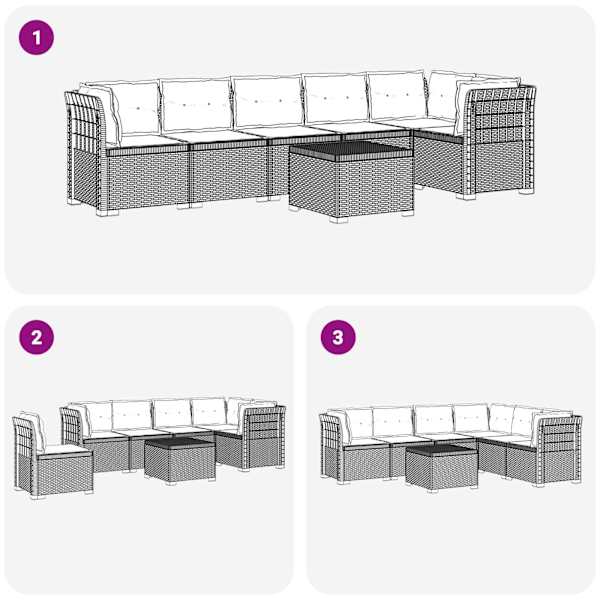 1

2

3