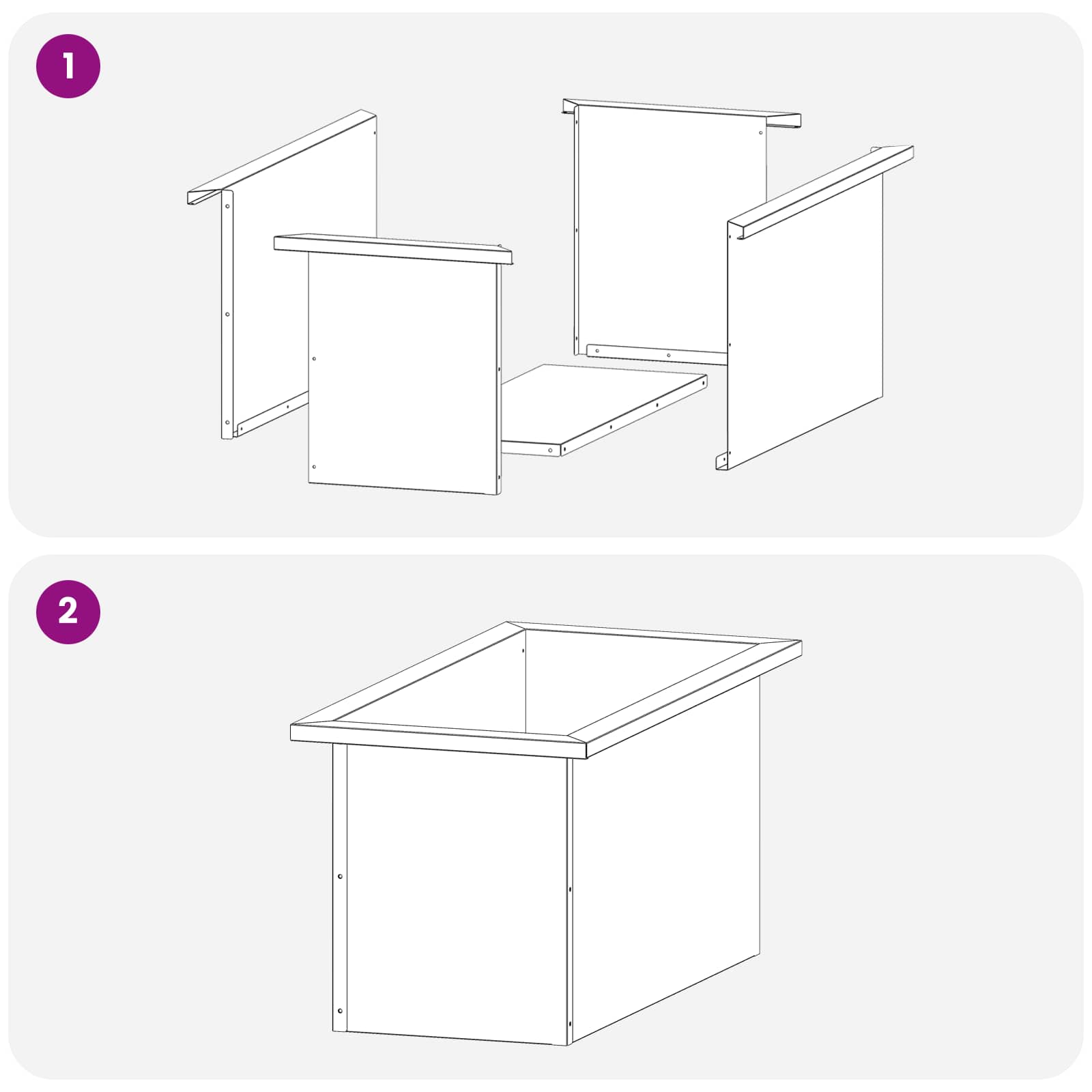 1

2