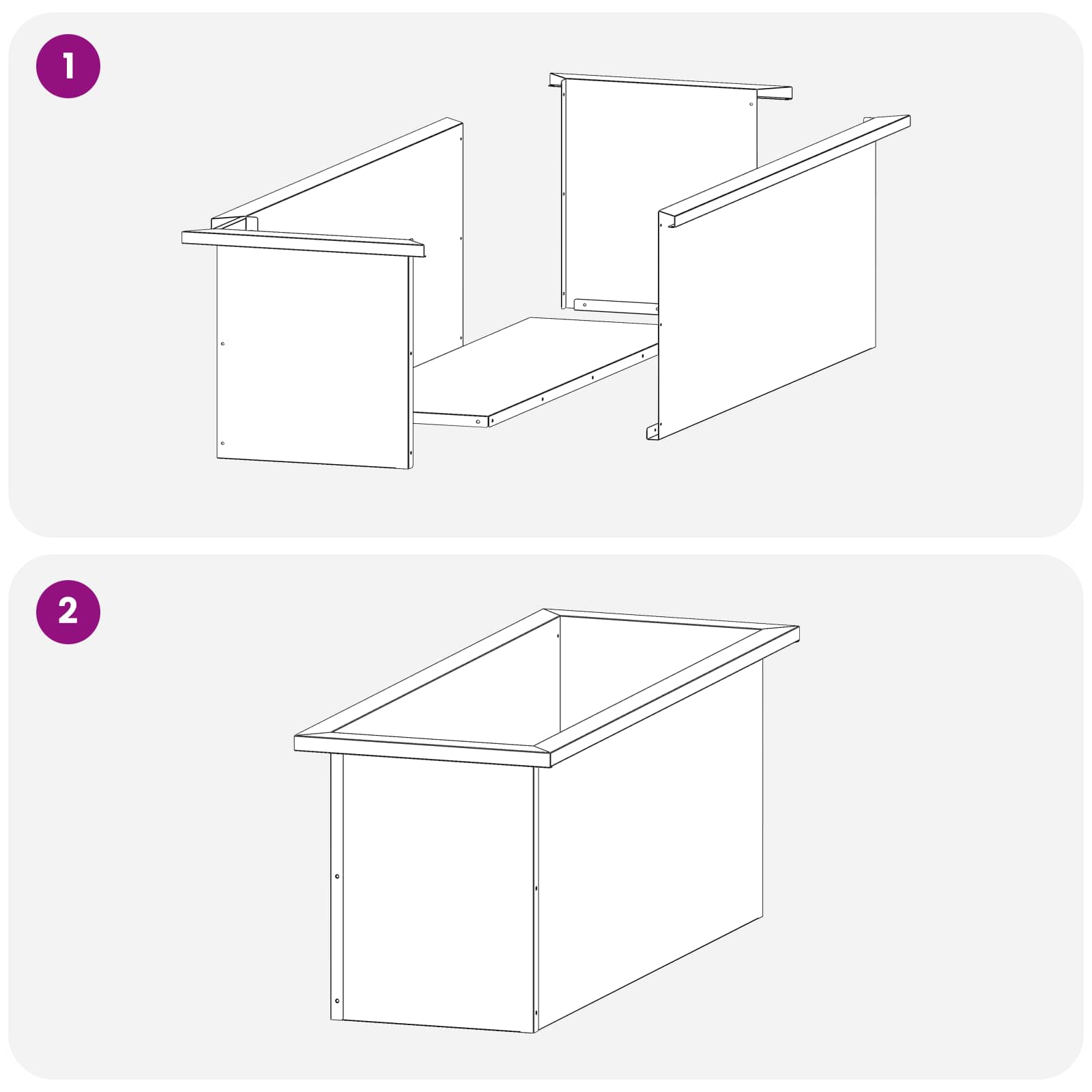 1

2