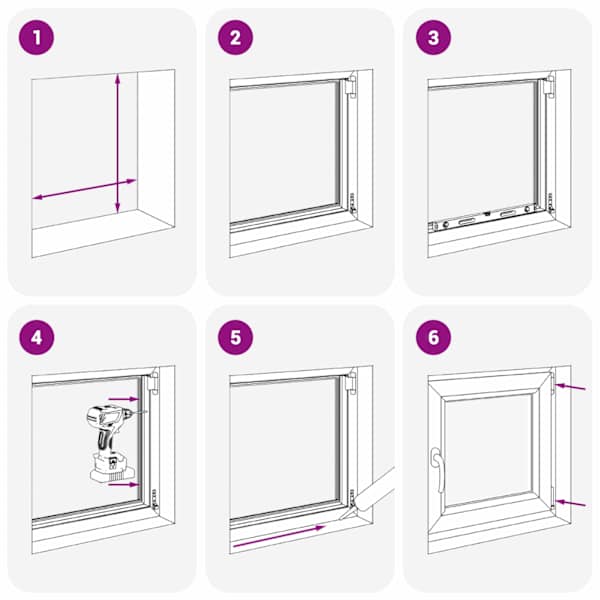 1

2

3

4

5

6