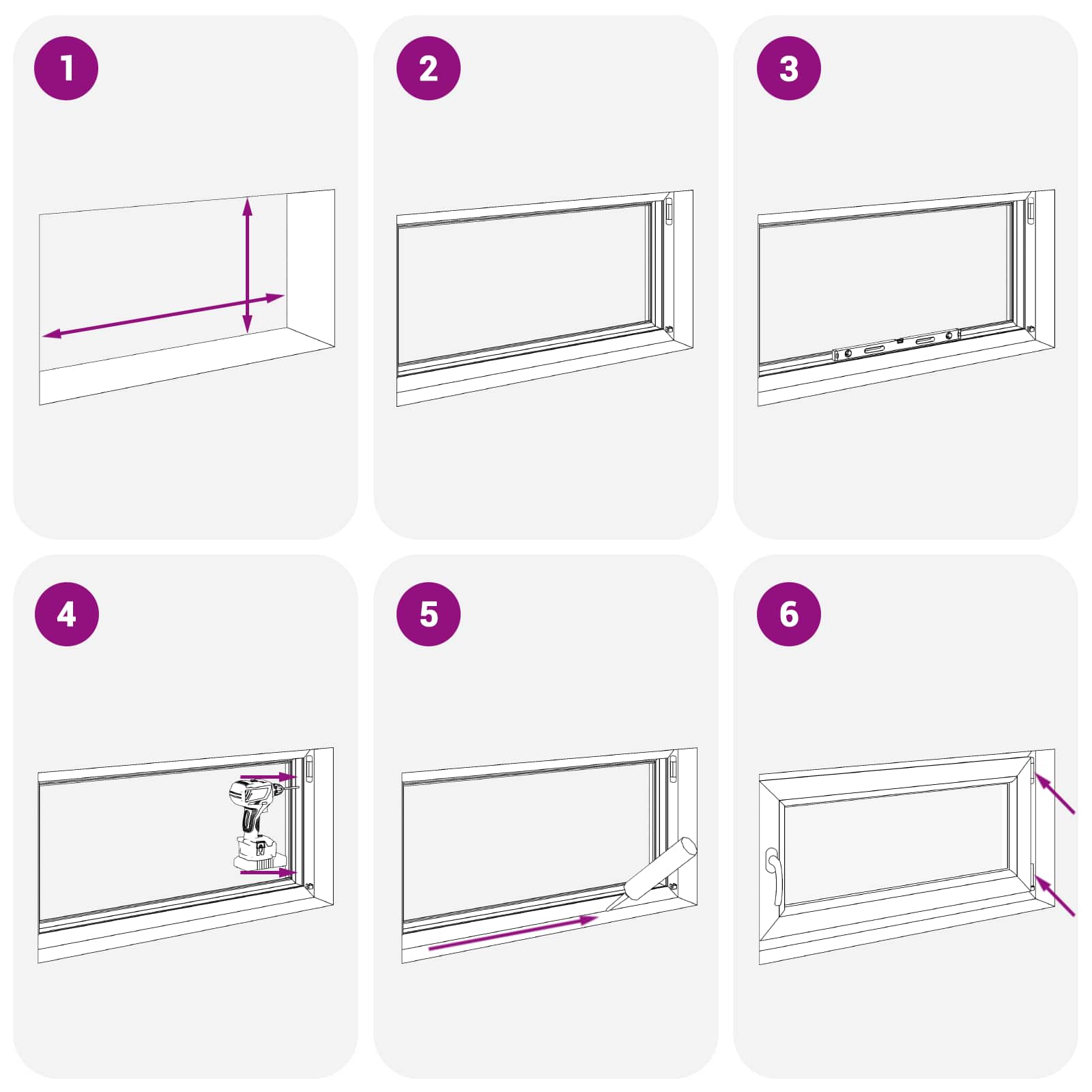 1

2

3

4

5

6