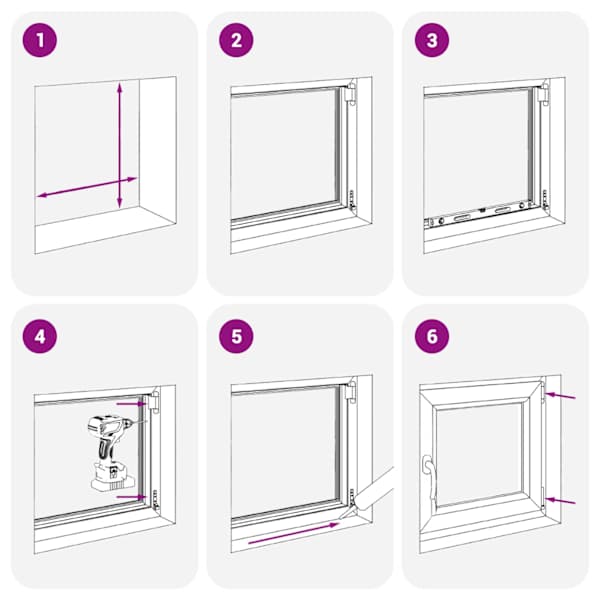 1

2

3

4

5

6