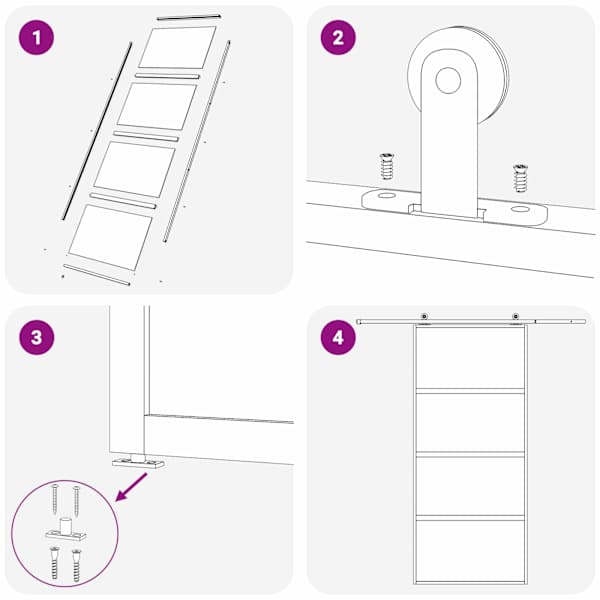 1

2

3

4