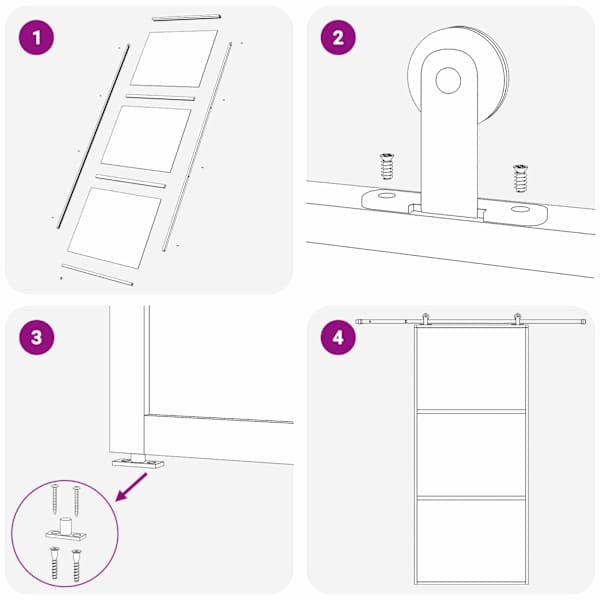 1

2

3

4