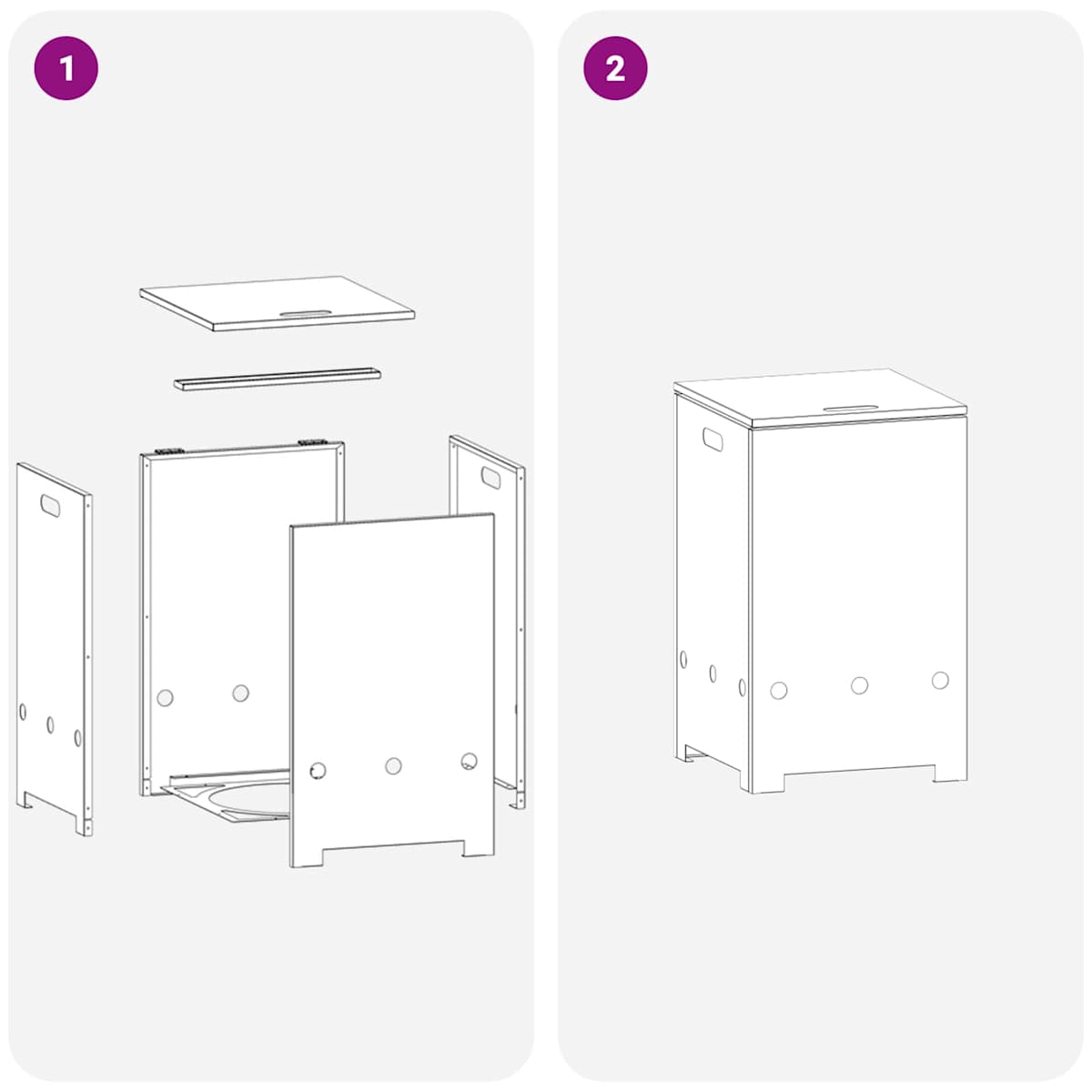 1

2