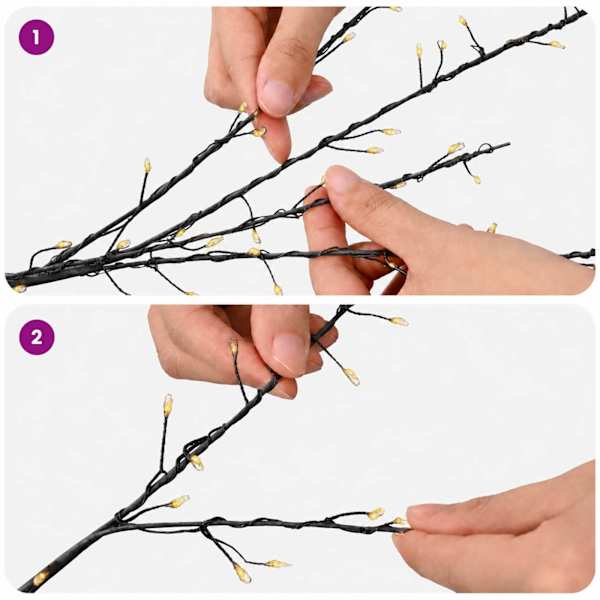 1

2